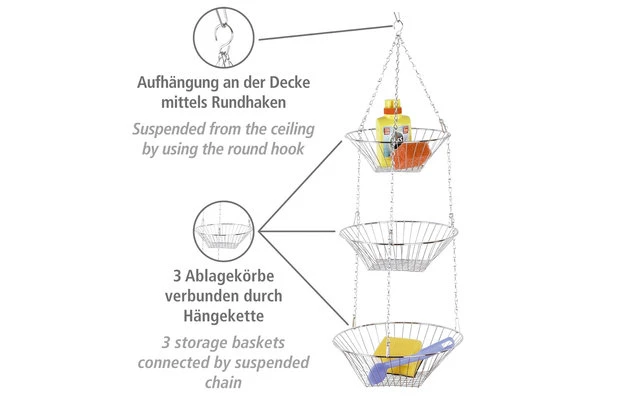 Aufhängung an der Decke mittels Rundhaken

Suspended from the ceiling by using the round hook

3 Ablagekörbe verbunden durch Hängekette

3 storage baskets connected by suspended chain